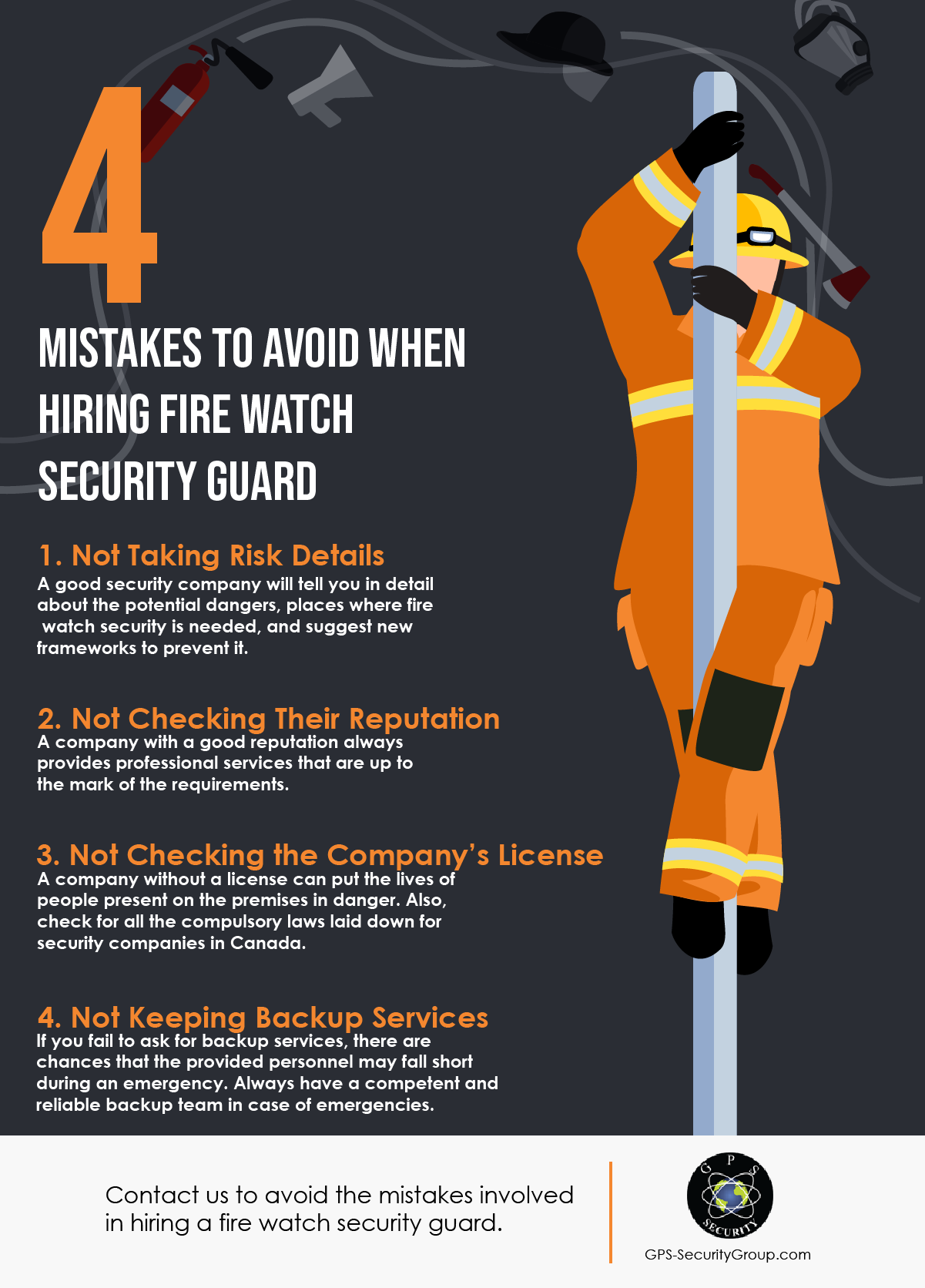 4

MISTAKES TO AVOID WHEN HIRING FIRE WATCH SECURITY GUARD

1. Not Taking Risk Details
A good security company will tell you in detail about the potential dangers, places where fire watch security is needed, and suggest new frameworks to prevent it.

2. Not Checking Their Reputation
A company with a good reputation always provides professional services that are up to the mark of the requirements.

3. Not Checking the Company's License
A company without a license can put the lives of people present on the premises in danger. Also, check for all the compulsory laws laid down for security companies in Canada.

4. Not Keeping Backup Services
If you fail to ask for backup services, there are chances that the provided personnel may fall short during an emergency. Always have a competent and reliable backup team in case of emergencies.

Contact us to avoid the mistakes involved in hiring a fire watch security guard.

G P S SECURITY

GPS-SecurityGroup.com